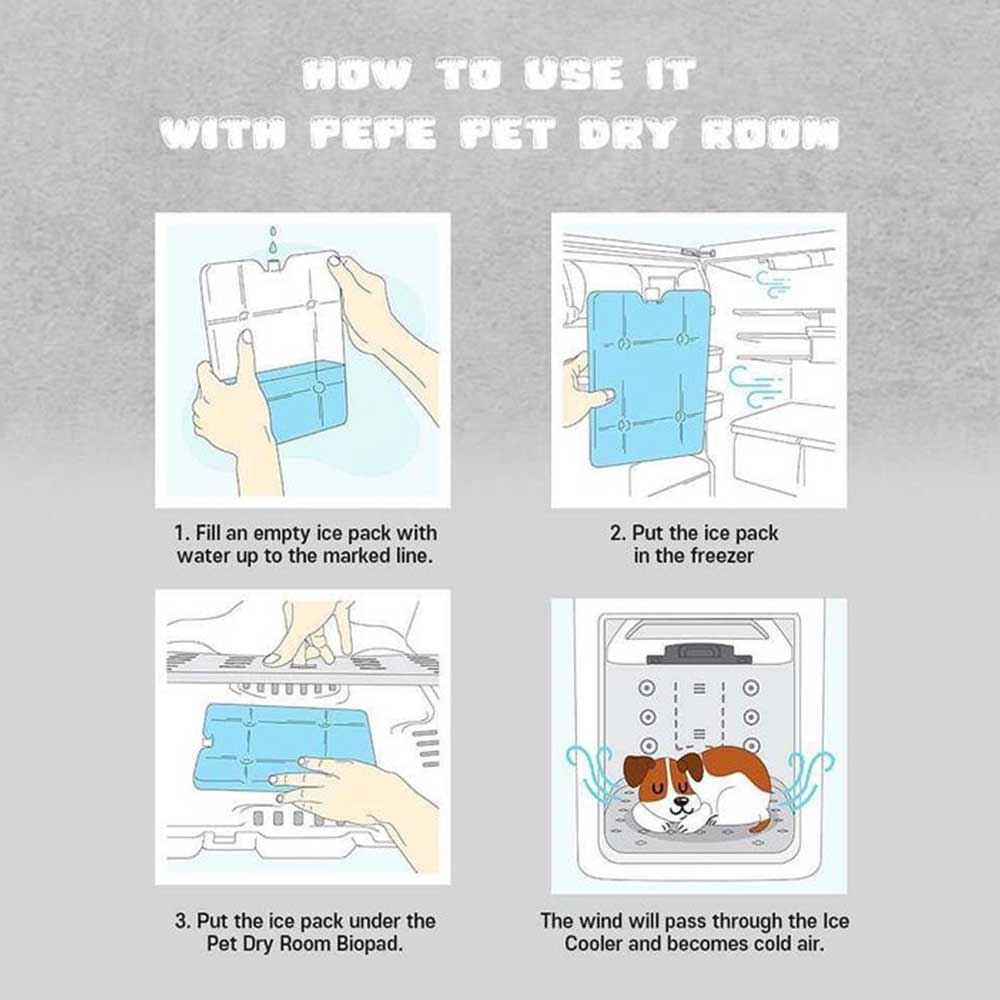 HOW TO USE IT
WITH PEPE PET DRY ROOM

1. Fill an empty ice pack with water up to the marked line.

2. Put the ice pack in the freezer

3. Put the ice pack under the Pet Dry Room Biopad.

The wind will pass through the Ice Cooler and becomes cold air.